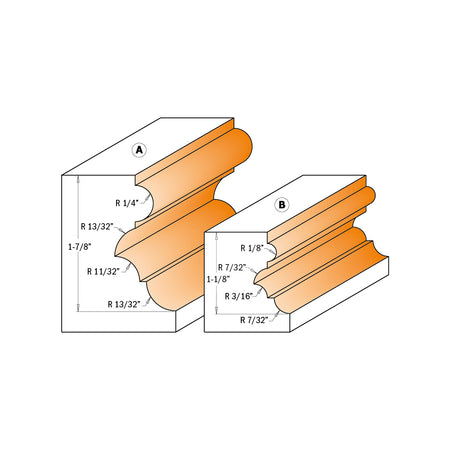 A

R 1/4"

R 13/32"

1-7/8"

R 11/32"

R 13/32"

B

R 1/8"

R 7/32"

1-1/8"

R 3/16"

R 7/32"