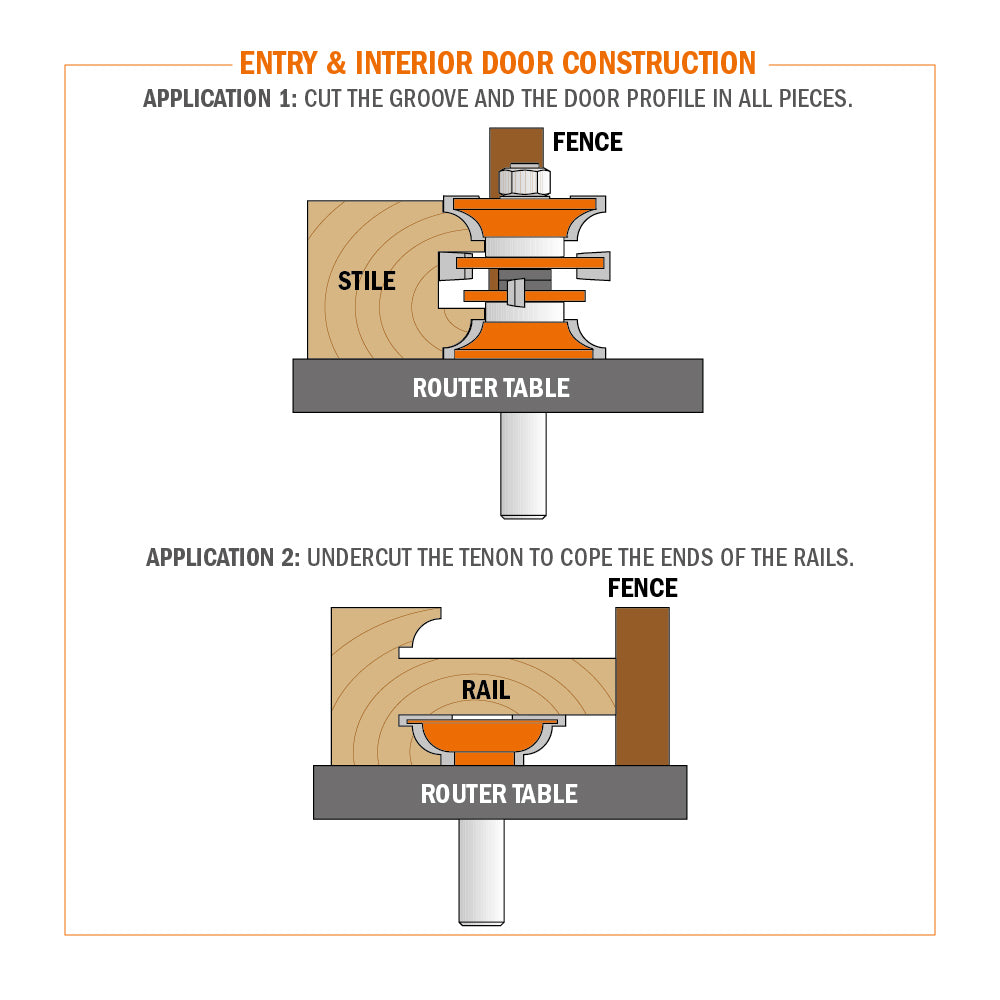 ENTRY & INTERIOR DOOR CONSTRUCTION

APPLICATION 1: CUT THE GROOVE AND THE DOOR PROFILE IN ALL PIECES.

FENCE

STILE

ROUTER TABLE

APPLICATION 2: UNDERCUT THE TENON TO COPE THE ENDS OF THE RAILS.

FENCE

RAIL

ROUTER TABLE